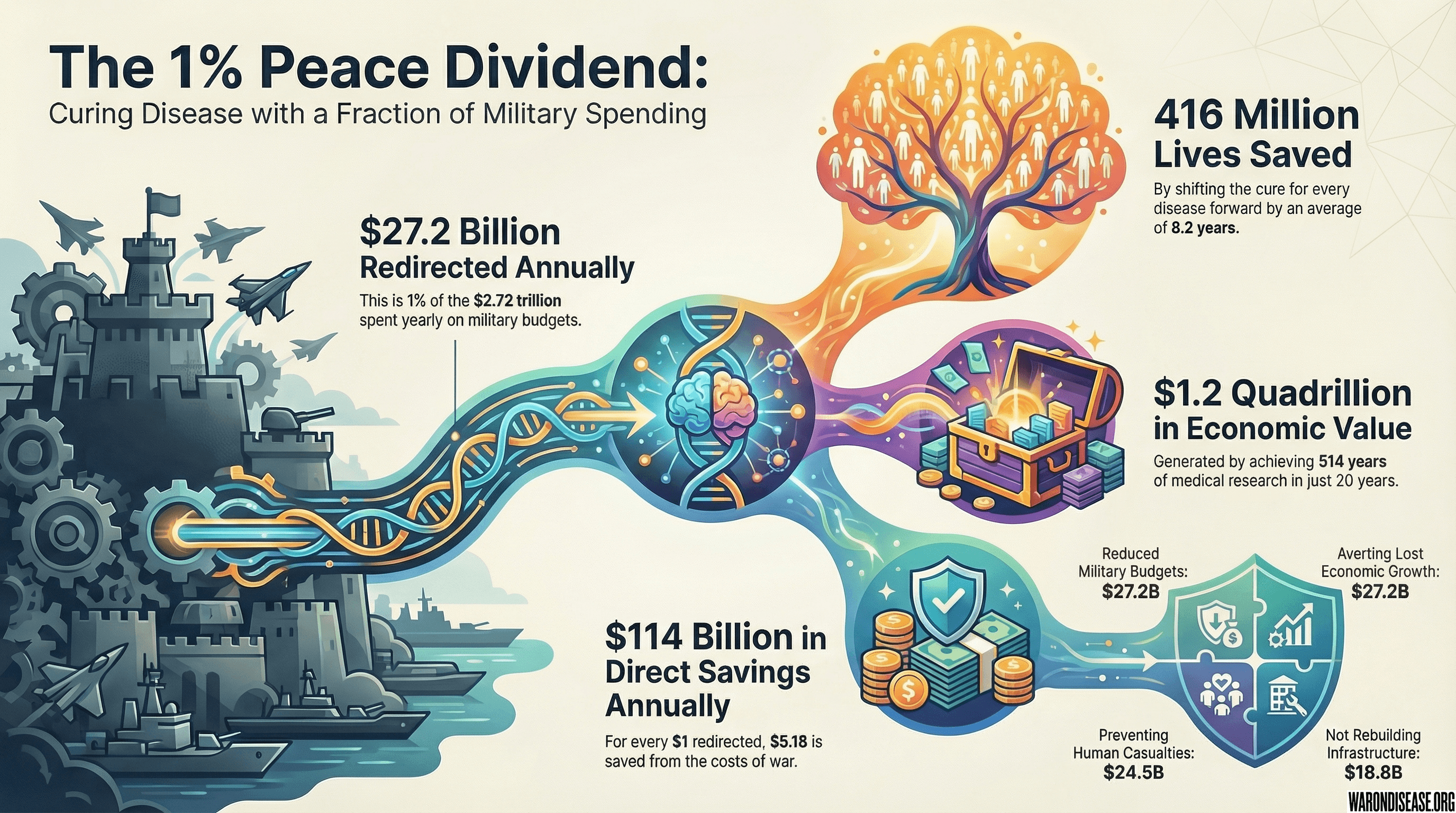 The 1% Peace Dividend:
Curing Disease with a Fraction of Military Spending

$27.2 Billion Redirected Annually

This is 1% of the $2.72 trillion spent yearly on military budgets.

416 Million Lives Saved

By shifting the cure for every disease forward by an average of 8.2 years.

$1.2 Quadrillion in Economic Value

Generated by achieving 514 years of medical research in just 20 years.

$114 Billion in Direct Savings Annually

For every $1 redirected, $5.18 is saved from the costs of war.

Reduced Military Budgets: $27.2B

Averting Lost Economic Growth: $27.2B

Preventing Human Casualties: $24.5B

Not Rebuilding Infrastructure: $18.8B

WARONDISEASE.ORG